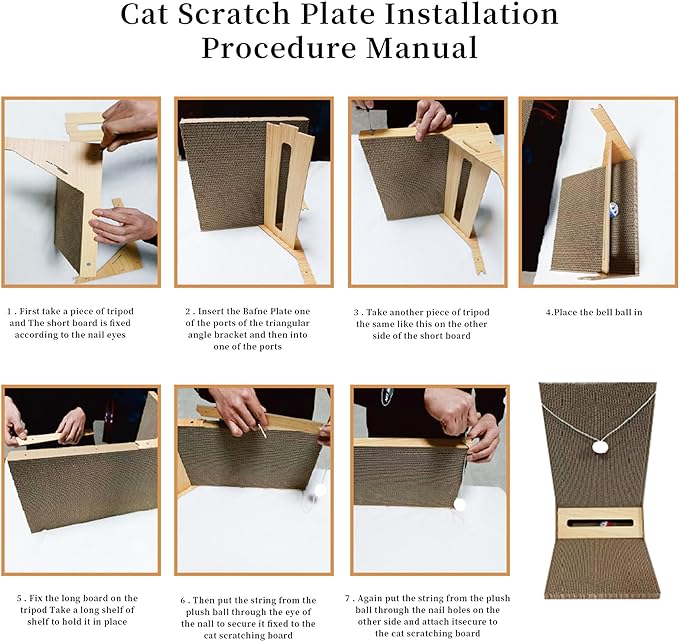 Cat Scratch Plate Installation Procedure Manual

1 . First take a piece of tripod and The short board is fixed according to the nail eyes

2 . Insert the Bafne Plate one of the ports of the triangular angle bracket and then into one of the ports

3 . Take another piece of tripod the same like this on the other side of the short board

4.Place the bell ball in

5 . Fix the long board on the tripod Take a long shelf of shelf to hold it in place

6 . Then put the string from the plush ball through the eye of the nall to secure it fixed to the cat scratching board

7 . Again put the string from the plush ball through the nail holes on the other side and attach itsecure to the cat scratching board